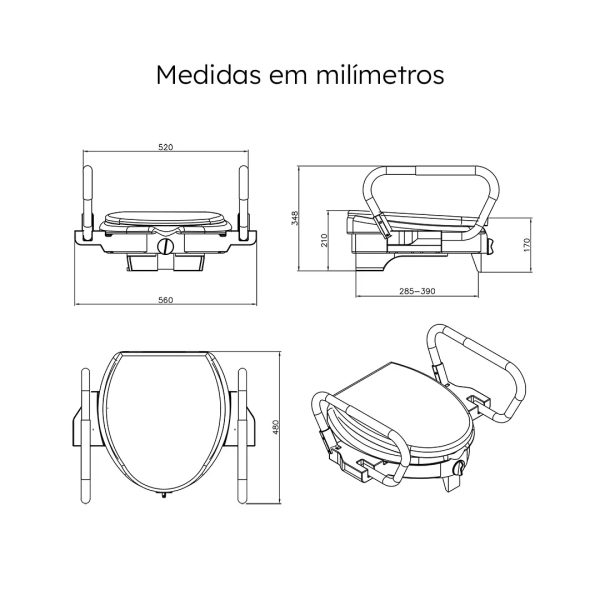 Medidas em milímetros

520

560

348

210

170

285–390

480