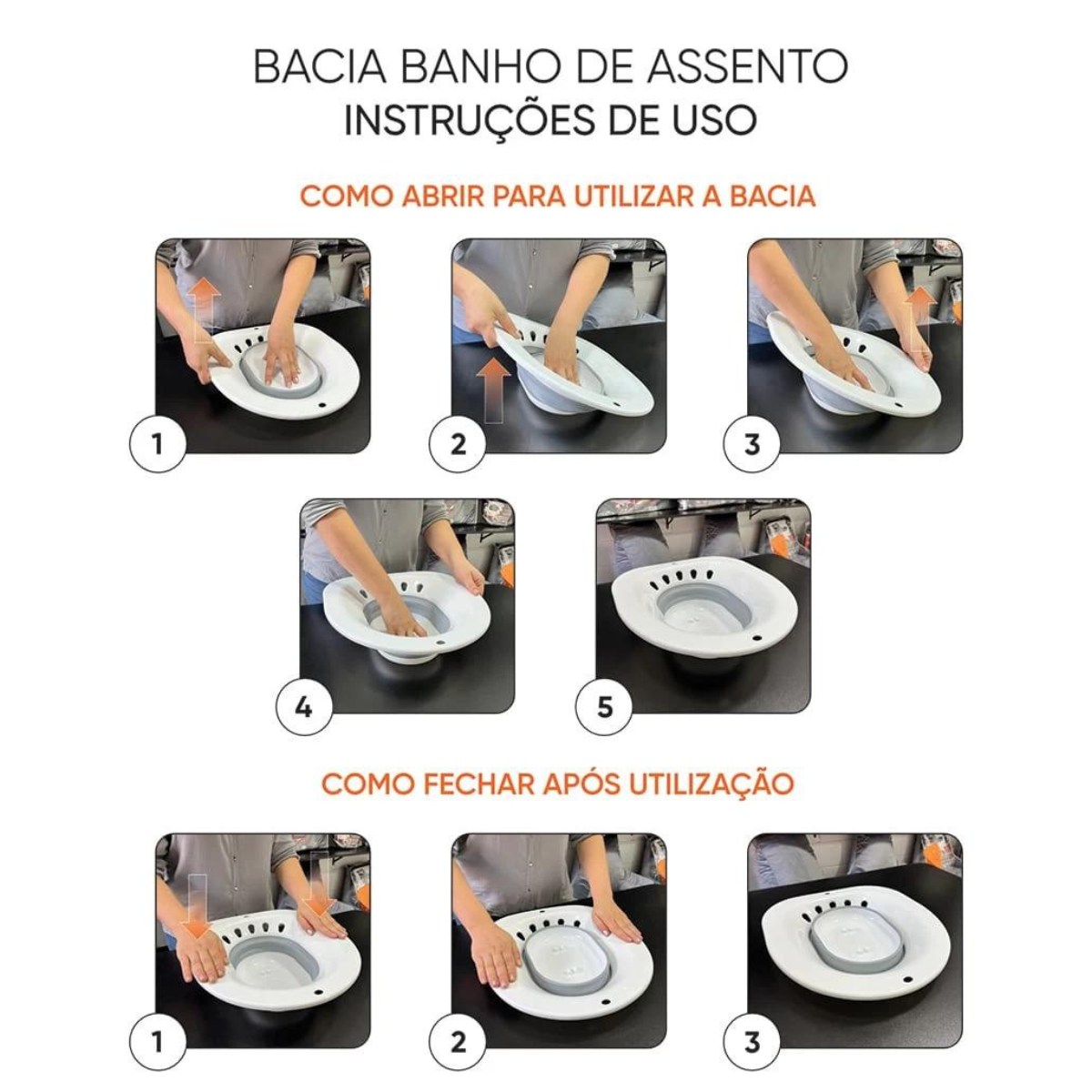 BACIA BANHO DE ASSENTO
INSTRUÇÕES DE USO

COMO ABRIR PARA UTILIZAR A BACIA

1

2

3

4

5

COMO FECHAR APÓS UTILIZAÇÃO

1

2

3